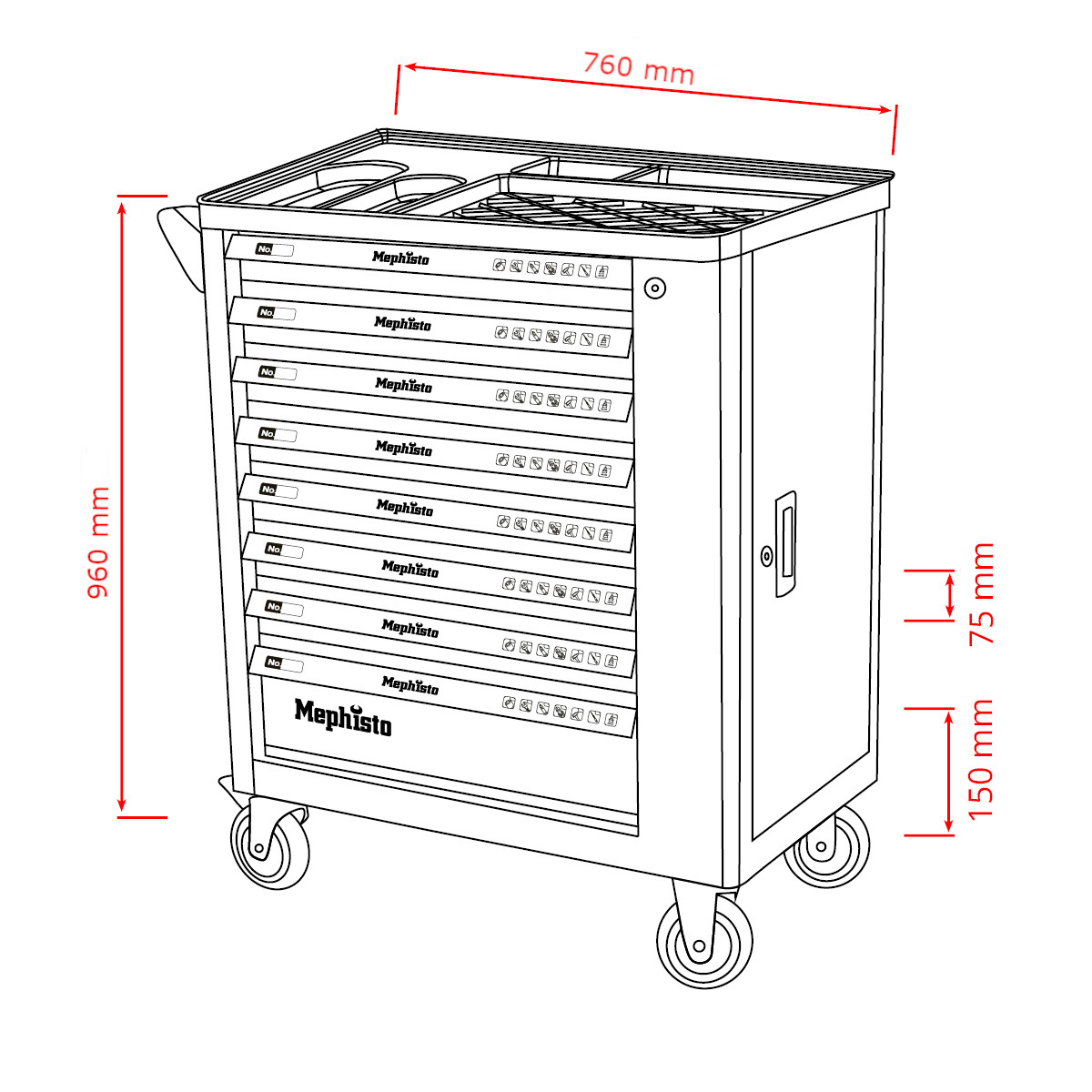 760 mm

960 mm

No.
Mephisto

No.
Mephisto

No.
Mephisto

No.
Mephisto

No.
Mephisto

No.
Mephisto

No.
Mephisto

No.
Mephisto

Mephisto

75 mm

150 mm